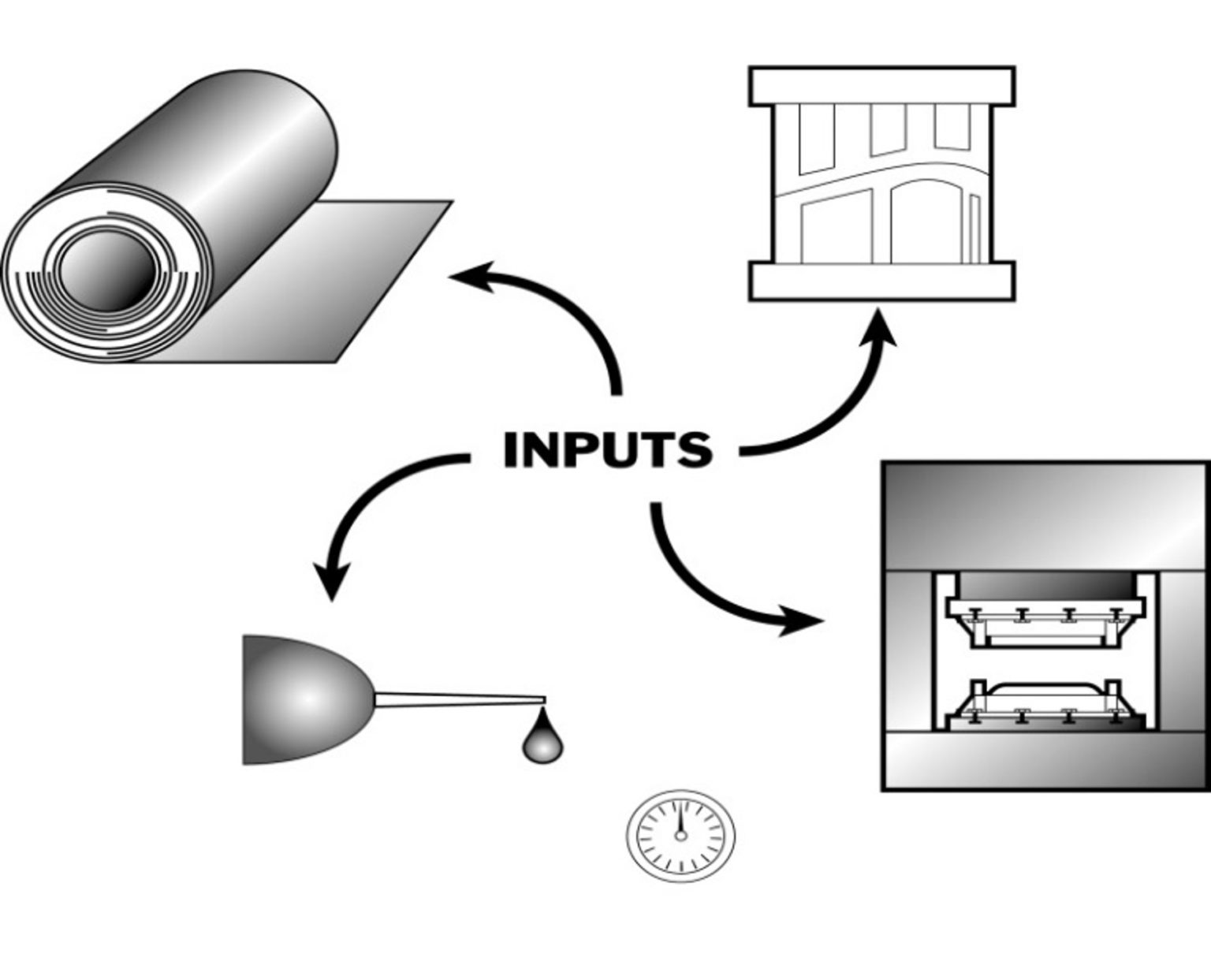 INPUTS