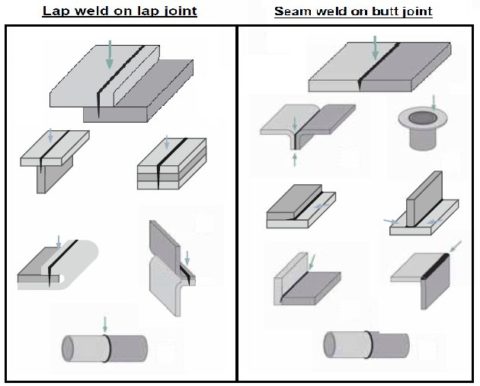 Lap weld on lap joint

Seam weld on butt joint